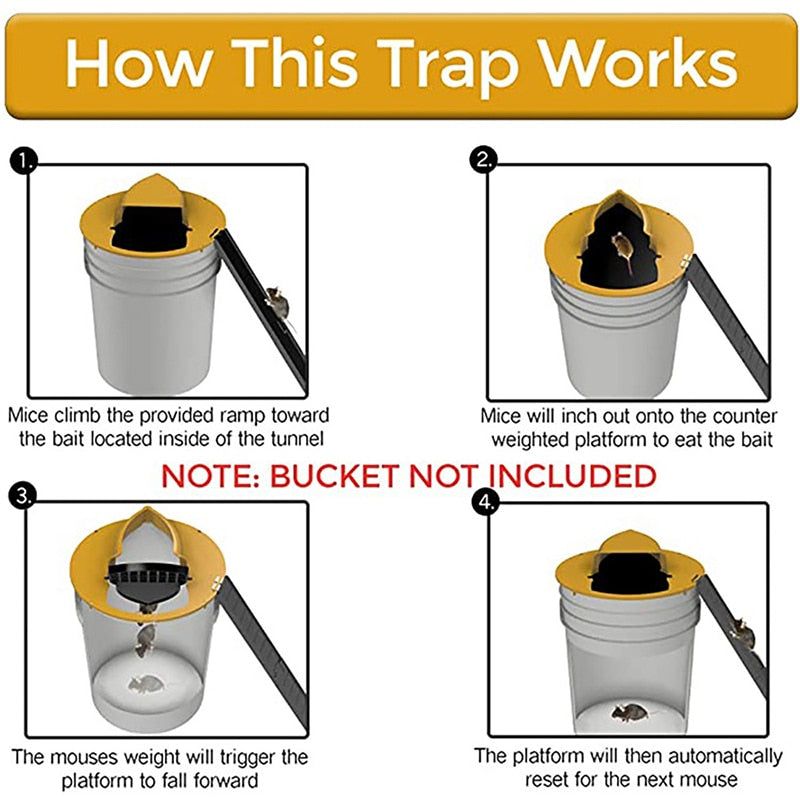 How This Trap Works

1.

Mice climb the provided ramp toward the bait located inside of the tunnel

2.

Mice will inch out onto the counter weighted platform to eat the bait

NOTE: BUCKET NOT INCLUDED

3.

The mouses weight will trigger the platform to fall forward

4.

The platform will then automatically reset for the next mouse