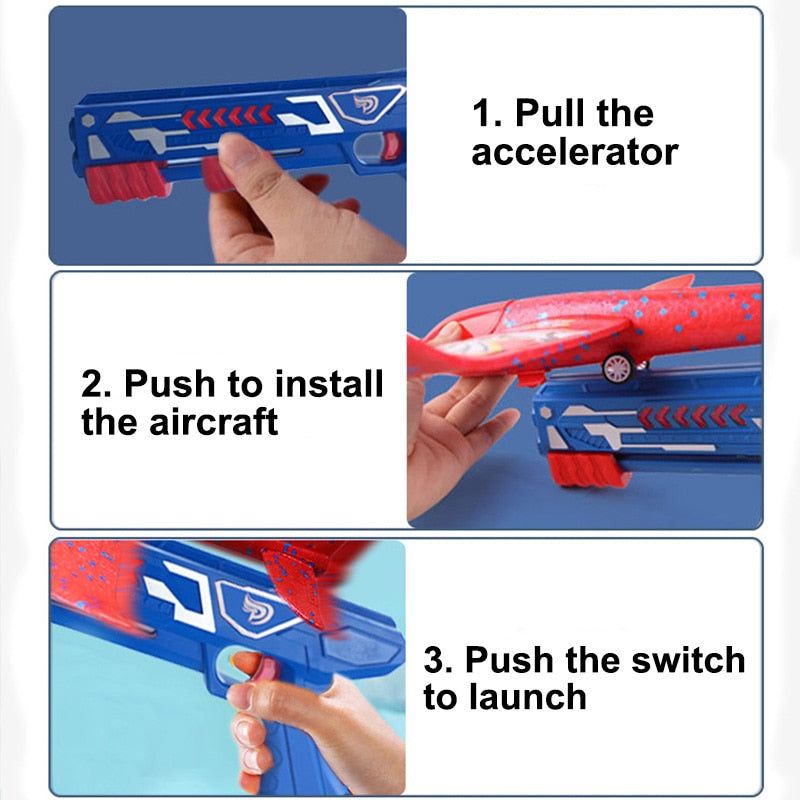 1. Pull the accelerator

2. Push to install the aircraft

3. Push the switch to launch