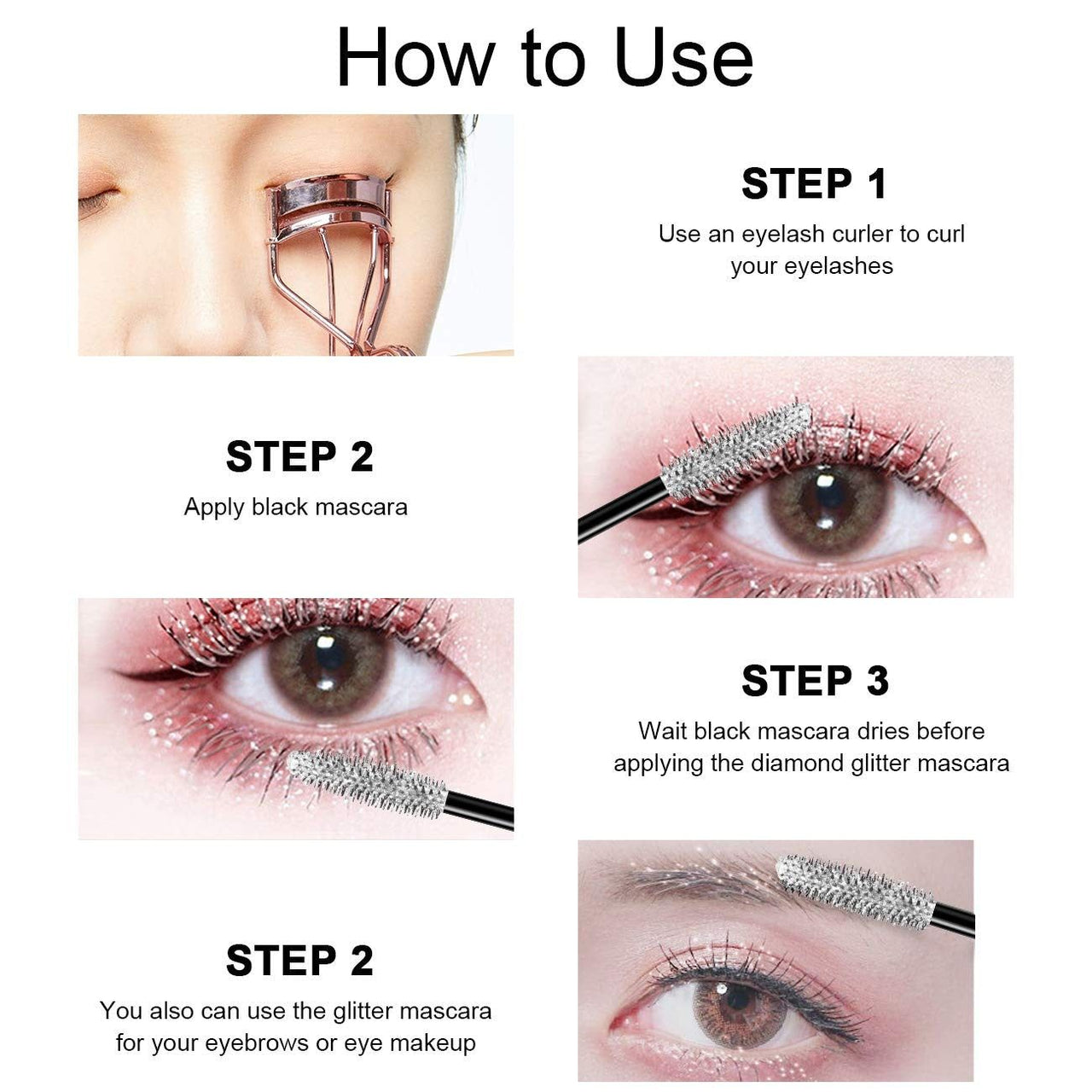 How to Use

STEP 1
Use an eyelash curler to curl your eyelashes

STEP 2
Apply black mascara

STEP 3
Wait black mascara dries before applying the diamond glitter mascara

STEP 2
You also can use the glitter mascara for your eyebrows or eye makeup