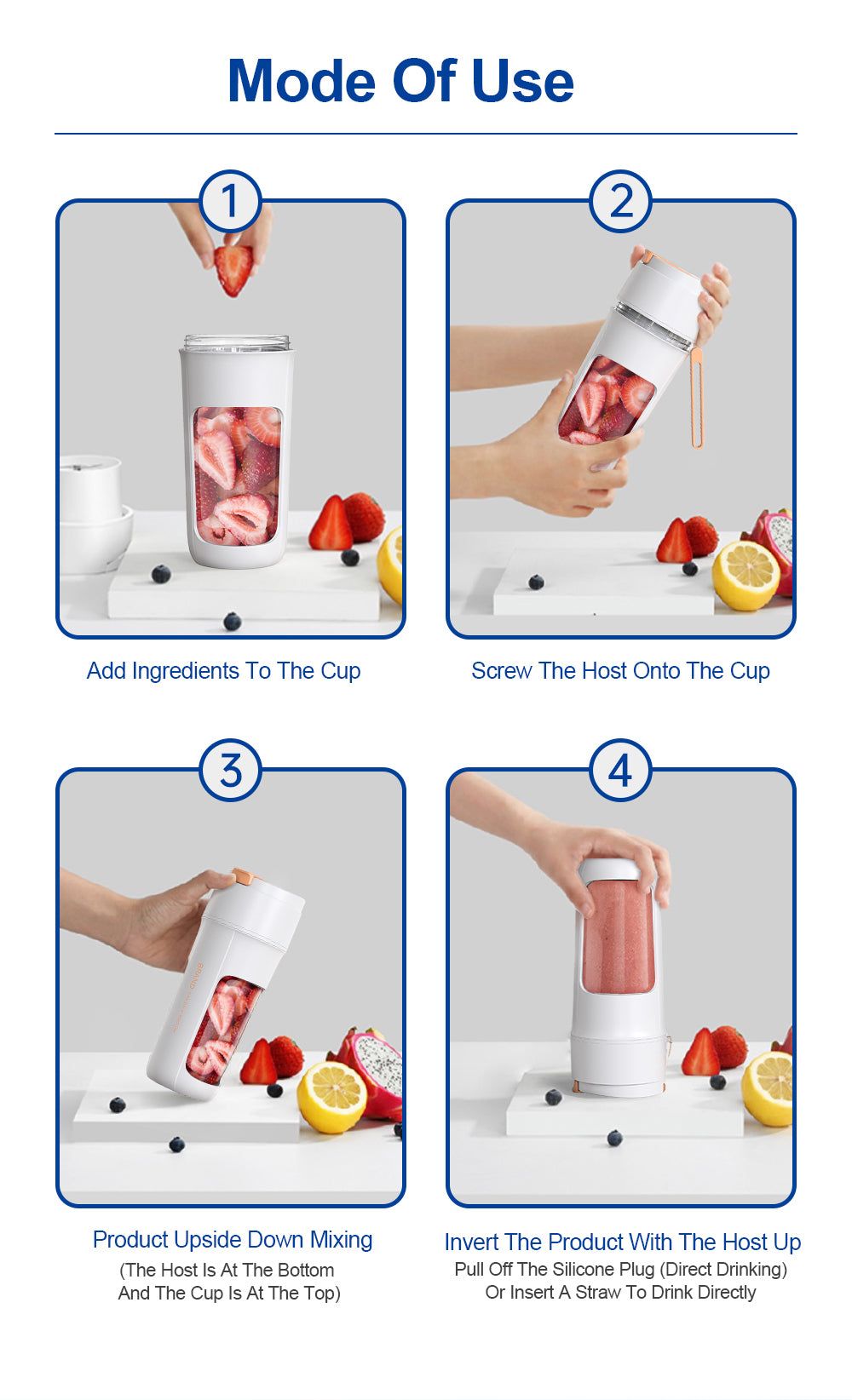 Mode Of Use

1

Add Ingredients To The Cup

2

Screw The Host Onto The Cup

3

BRAND

Product Upside Down Mixing

(The Host Is At The Bottom And The Cup Is At The Top)

4

Invert The Product With The Host Up

Pull Off The Silicone Plug (Direct Drinking) Or Insert A Straw To Drink Directly