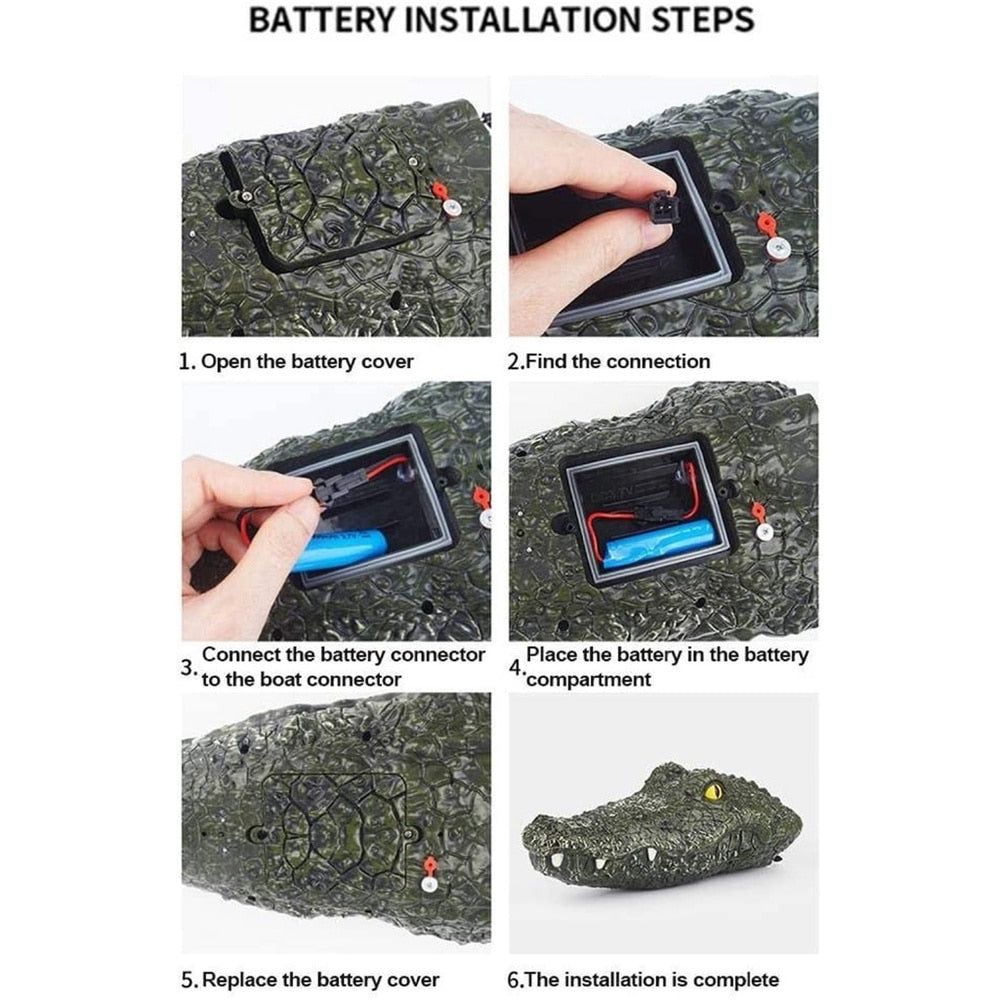 BATTERY INSTALLATION STEPS

1. Open the battery cover

2.Find the connection

3. Connect the battery connector to the boat connector

4. Place the battery in the battery compartment

5. Replace the battery cover

6.The installation is complete