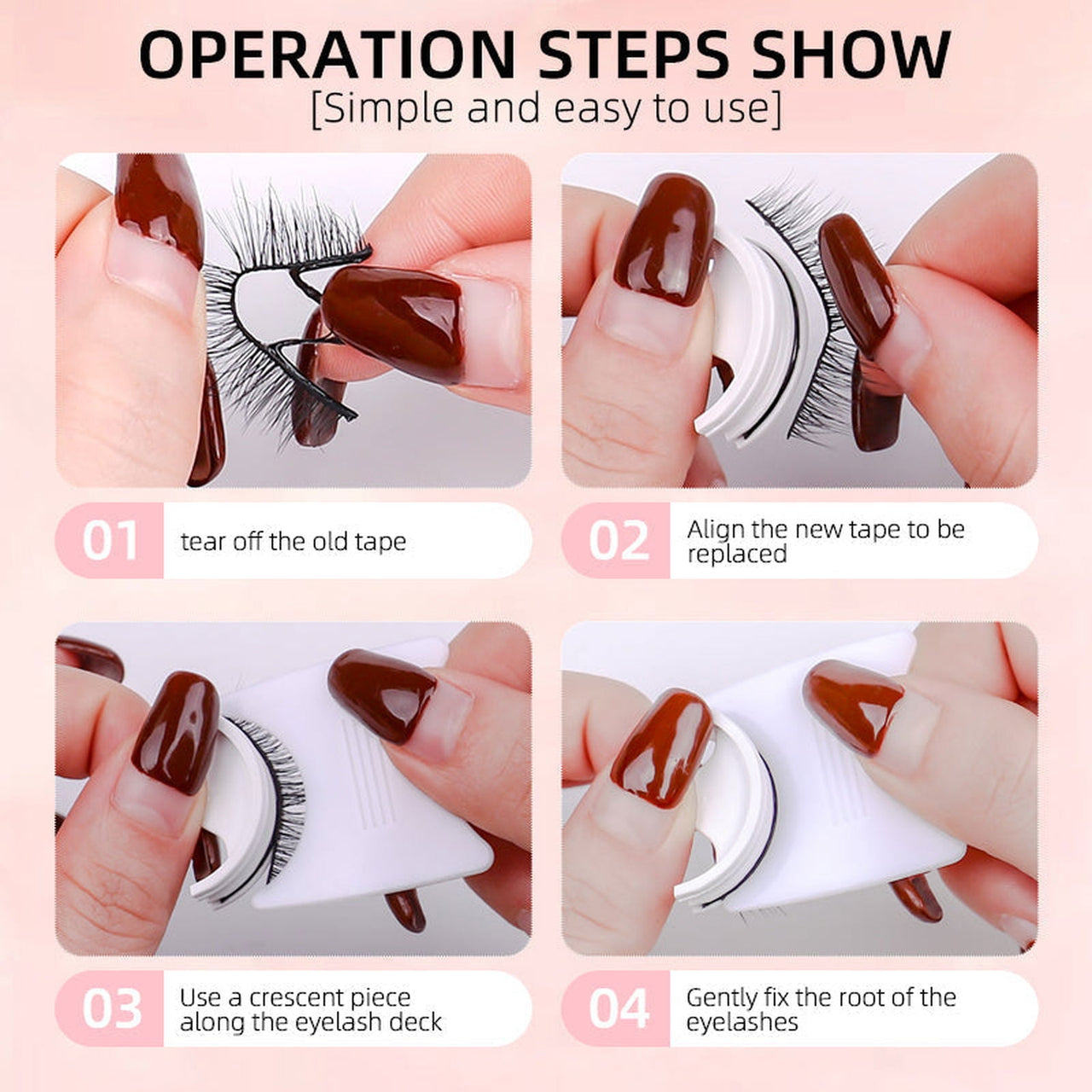 OPERATION STEPS SHOW
[Simple and easy to use]

01 tear off the old tape

02 Align the new tape to be replaced

03 Use a crescent piece along the eyelash deck

04 Gently fix the root of the eyelashes