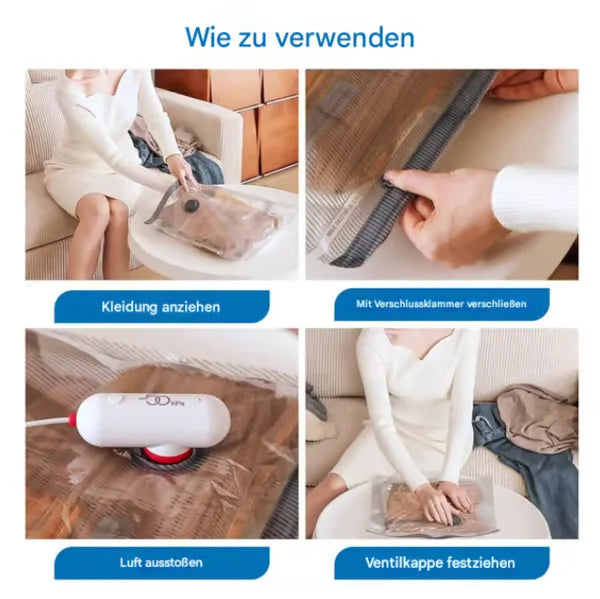 Wie zu verwenden

Kleidung anziehen

Mit Verschlussklammer verschließen

50 KPa

Luft ausstoßen

Ventilkappe festziehen