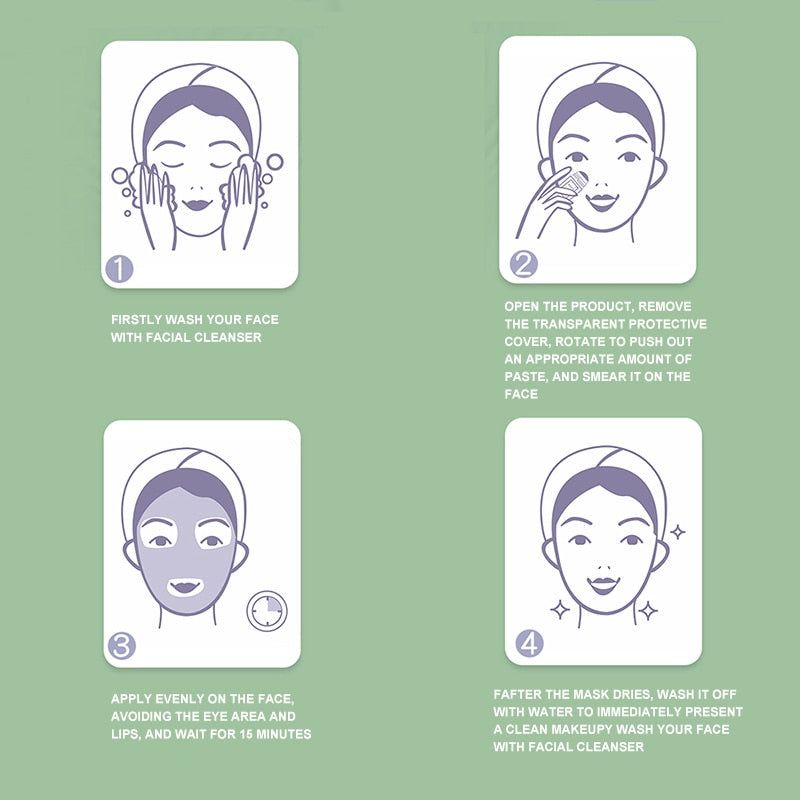 1

FIRSTLY WASH YOUR FACE WITH FACIAL CLEANSER

2

OPEN THE PRODUCT, REMOVE THE TRANSPARENT PROTECTIVE COVER, ROTATE TO PUSH OUT AN APPROPRIATE AMOUNT OF PASTE, AND SMEAR IT ON THE FACE

3

APPLY EVENLY ON THE FACE, AVOIDING THE EYE AREA AND LIPS, AND WAIT FOR 15 MINUTES

4

FAFTER THE MASK DRIES, WASH IT OFF WITH WATER TO IMMEDIATELY PRESENT A CLEAN MAKEUPY WASH YOUR FACE WITH FACIAL CLEANSER